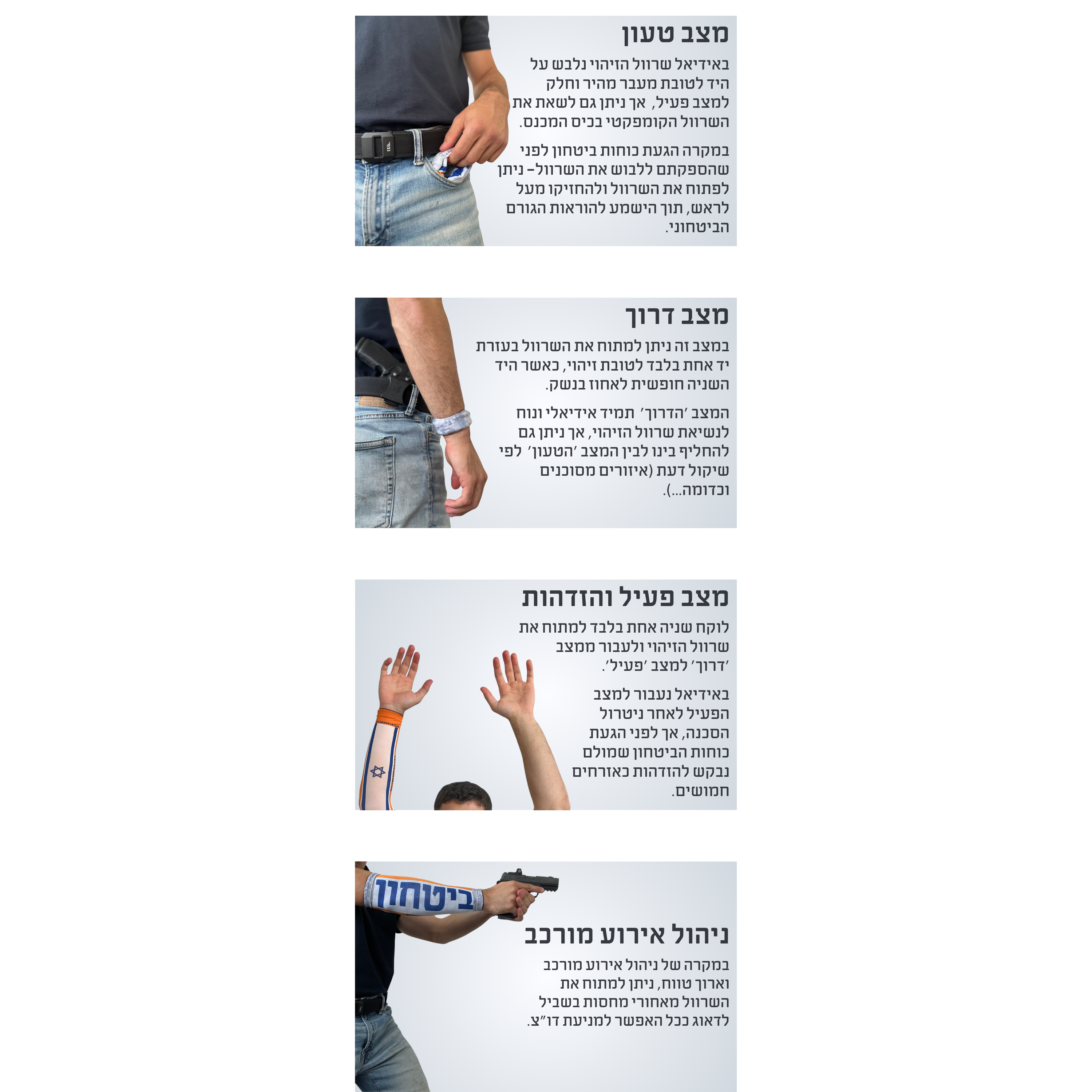 מצב טעון

באידיאל שרוול הזיהוי נלבש על היד לטובת מעבר מהיר וחלק למצב פעיל, אך ניתן גם לשאת את השרוול הקומפקטי בכיס המכנס.

במקרה הגעת כוחות ביטחון לפני שהספקתם ללבוש את השרוול- ניתן לפתוח את השרוול ולהחזיקו מעל לראש, תוך הישמע להוראות הגורם הביטחוני.

מצב דרוך

במצב זה ניתן למתוח את השרוול בעזרת יד אחת בלבד לטובת זיהוי, כאשר היד השניה חופשית לאחוז בנשק.

המצב 'הדרוך' תמיד אידיאלי ונוח לנשיאת שרוול הזיהוי, אך ניתן גם להחליף בינו לבין המצב 'הטעון' לפי שיקול דעת (איזורים מסוכנים וכדומה...).

מצב פעיל והזדהות

לוקח שניה אחת בלבד למתוח את שרוול הזיהוי ולעבור ממצב 'דרוך' למצב 'פעיל'.

באידיאל נעבור למצב הפעיל לאחר ניטרול הסכנה, אך לפני הגעת כוחות הביטחון שמולם נבקש להזדהות כאזרחים חמושים.

ביטחון

ניהול אירוע מורכב

במקרה של ניהול אירוע מורכב וארוך טווח, ניתן למתוח את השרוול מאחורי מחסות בשביל לדאוג ככל האפשר למניעת דו"צ.